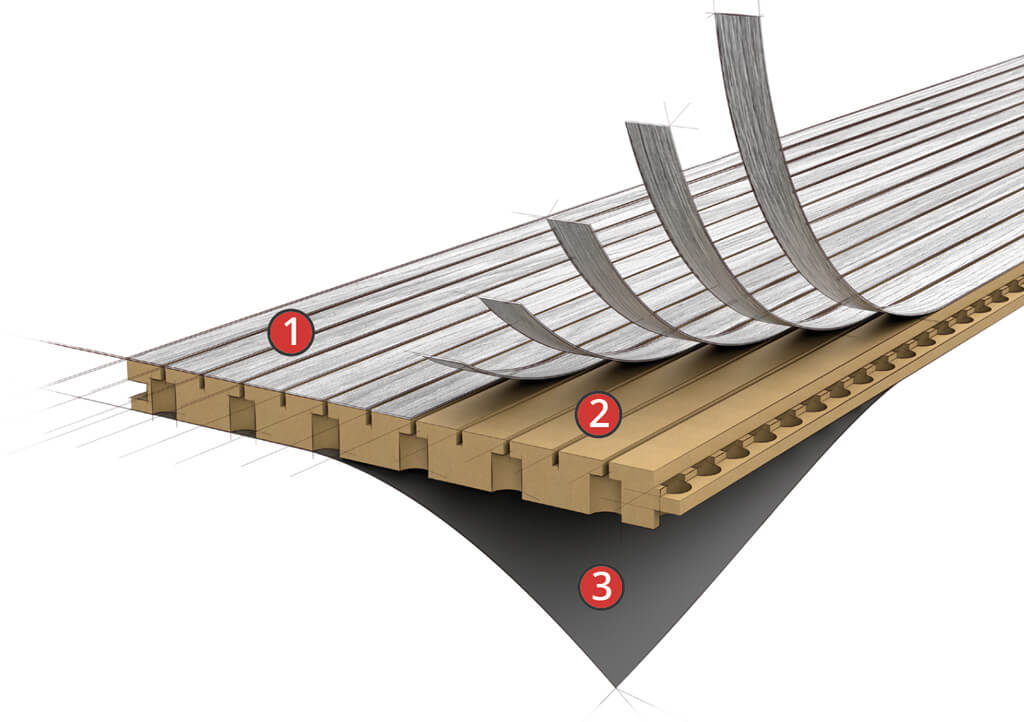 1
2
3